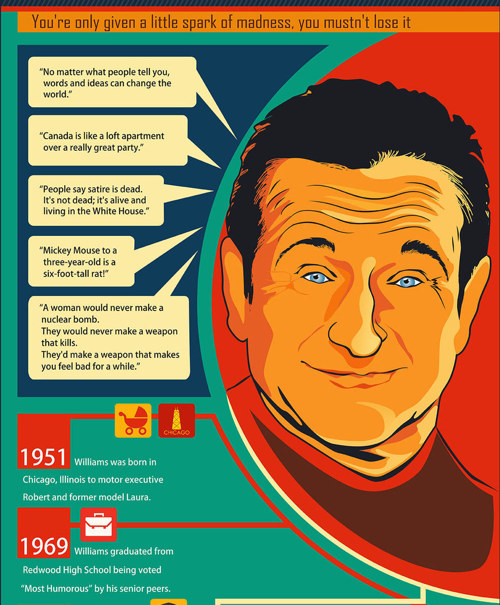 You're only given a little spark of madness, you mustn't lose it

"No matter what people tell you, words and ideas can change the world."

"Canada is like a loft apartment over a really great party."

"People say satire is dead. It's not dead; it's alive and living in the White House."

"Mickey Mouse to a three-year-old is a six-foot-tall rat!"

"A woman would never make a nuclear bomb. They would never make a weapon that kills. They'd make a weapon that makes you feel bad for a while."

CHICAGO

1951 Williams was born in Chicago, Illinois to motor executive Robert and former model Laura.

1969 Williams graduated from Redwood High School being voted "Most Humorous" by his senior peers.